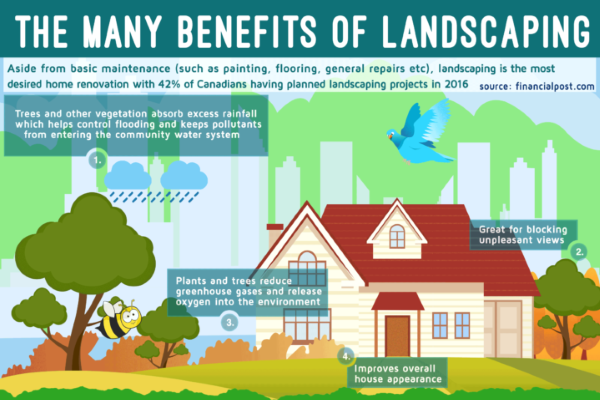 THE MANY BENEFITS OF LANDSCAPING

Aside from basic maintenance (such as painting, flooring, general repairs etc), landscaping is the most desired home renovation with 42% of Canadians having planned landscaping projects in 2016 source: financialpost.com

Trees and other vegetation absorb excess rainfall which helps control flooding and keeps pollutants from entering the community water system

1.

Great for blocking unpleasant views

2.

Plants and trees reduce greenhouse gases and release oxygen into the environment

3.

4.

Improves overall house appearance